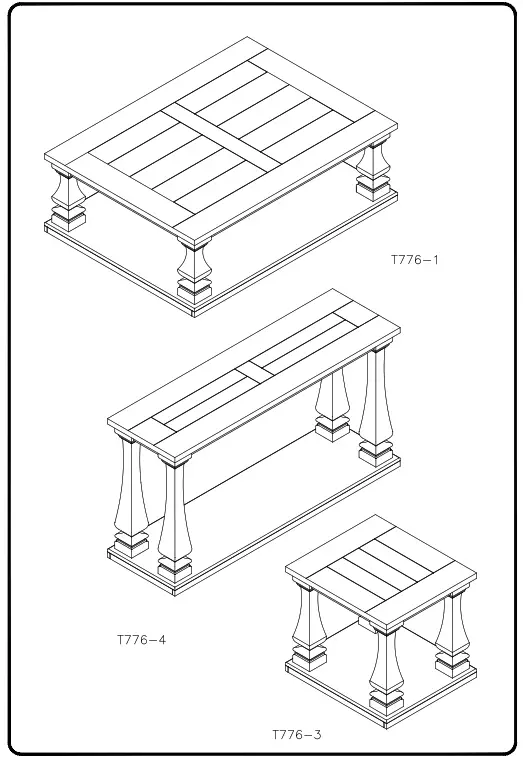 T776-1

T776-4

T776-3