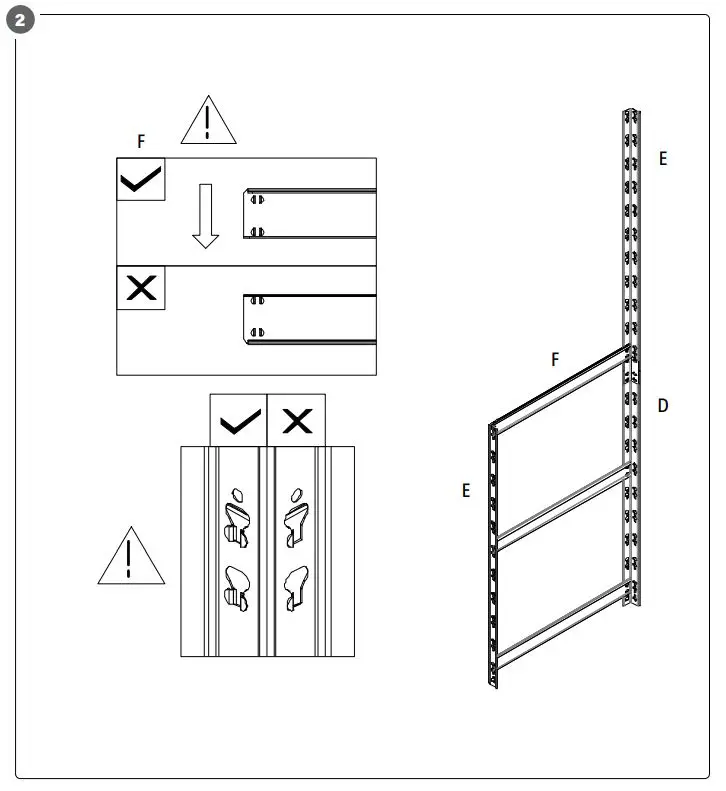 2

F

E

F

D

E