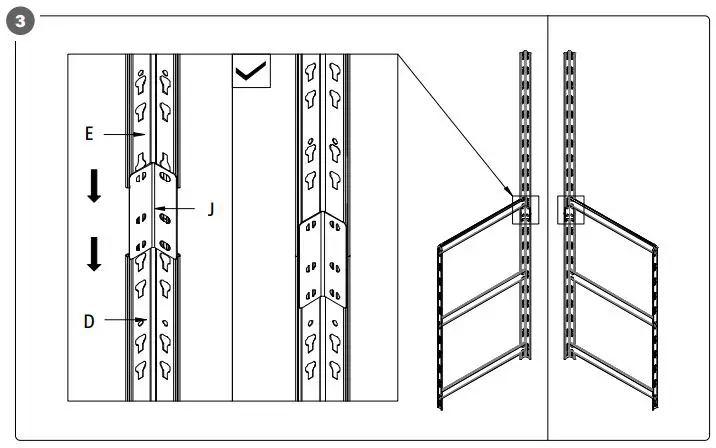 3

E

J

D