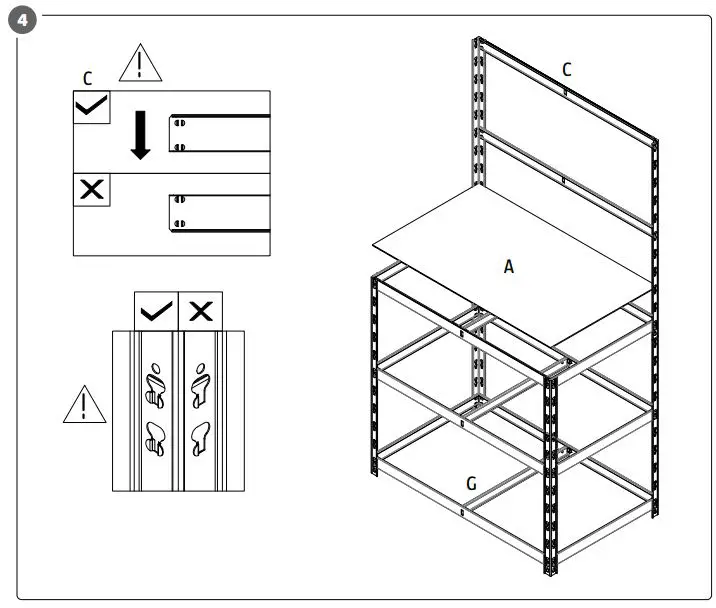 4

C

C

A

G