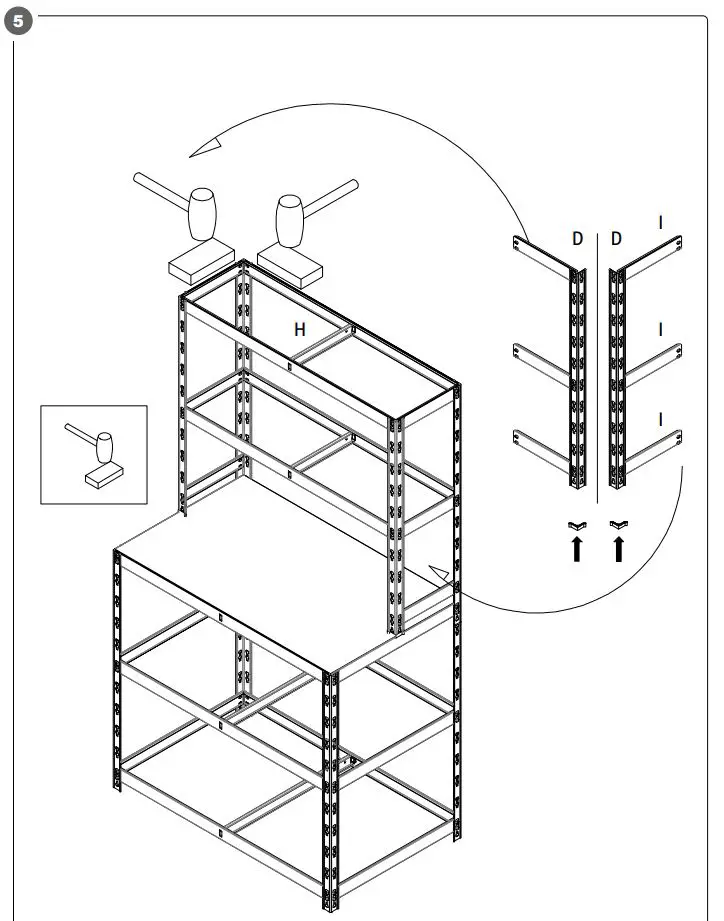 5

H

D D I

I

I