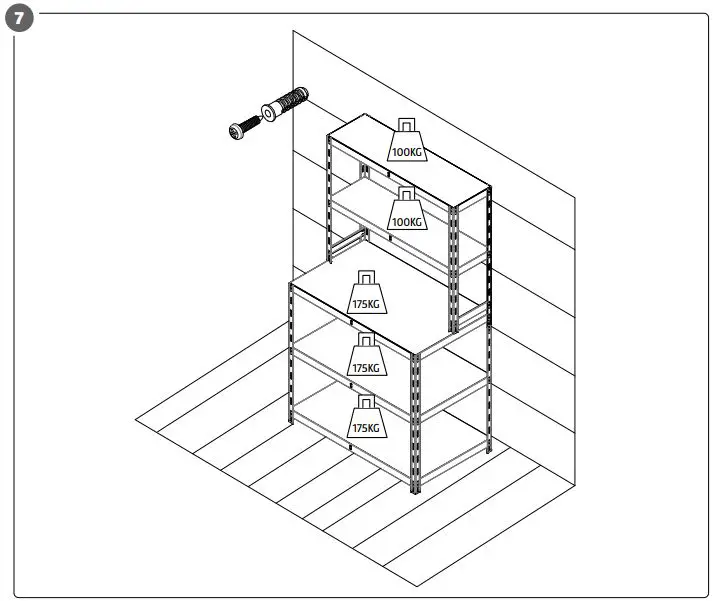 7

100KG

100KG

175KG

175KG

175KG