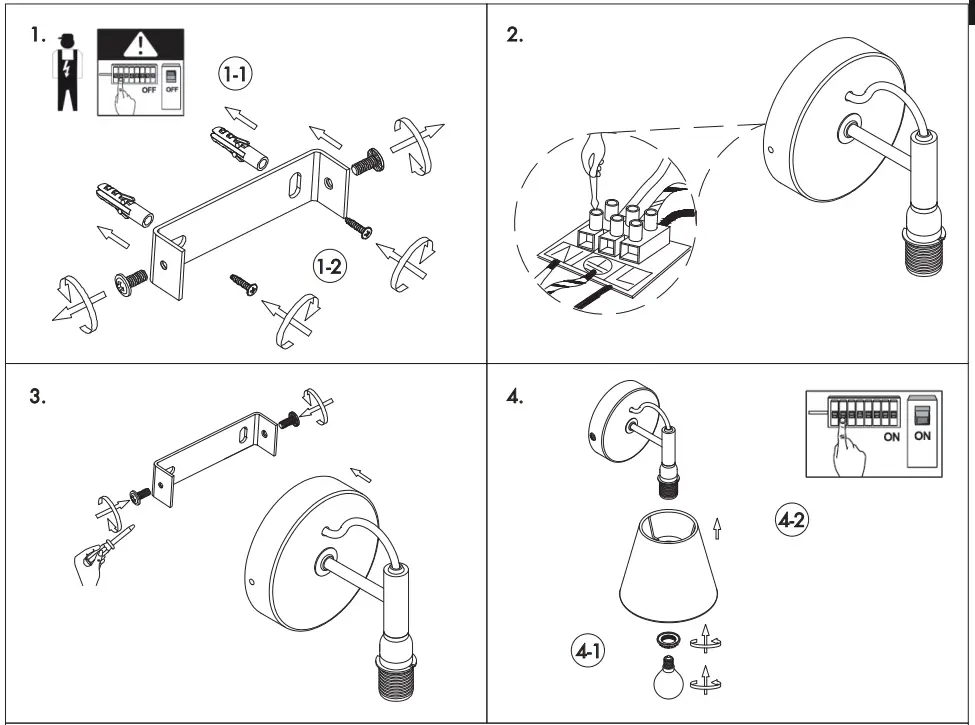 1.

OFF OFF

1-1

1-2

2.

3.

4.

ON ON

4-2

4-1