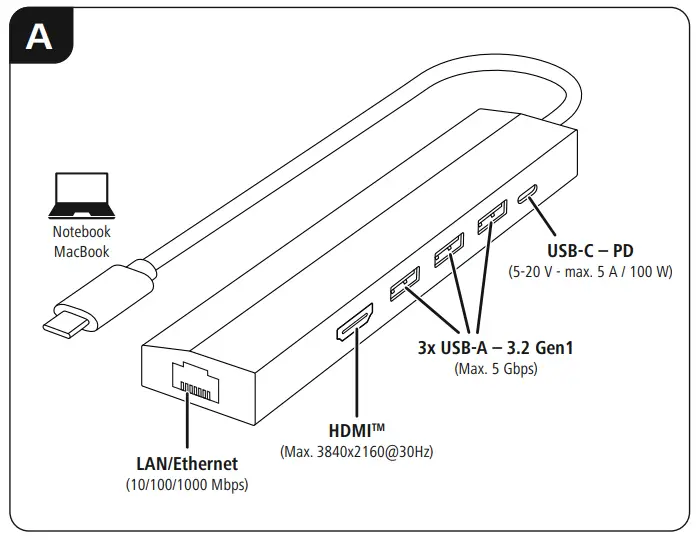 A

Notebook
MacBook

USB-C – PD
(5-20 V - max. 5 A / 100 W)

3x USB-A – 3.2 Gen1
(Max. 5 Gbps)

HDMI™
(Max. 3840x2160@30Hz)

LAN/Ethernet
(10/100/1000 Mbps)