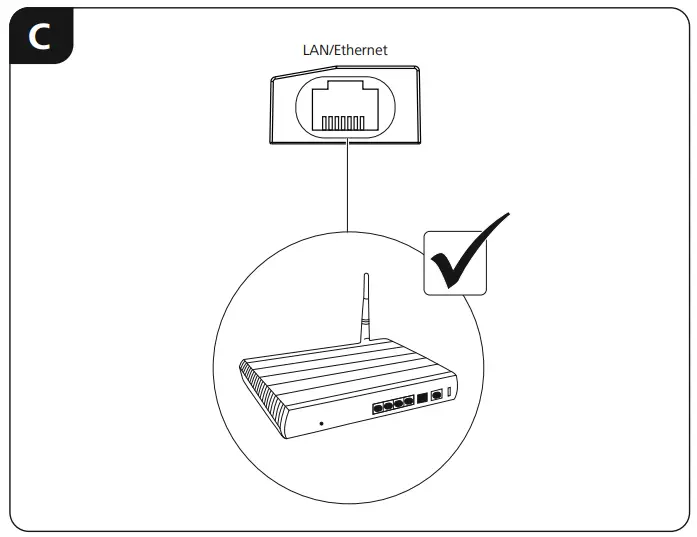 C

LAN/Ethernet