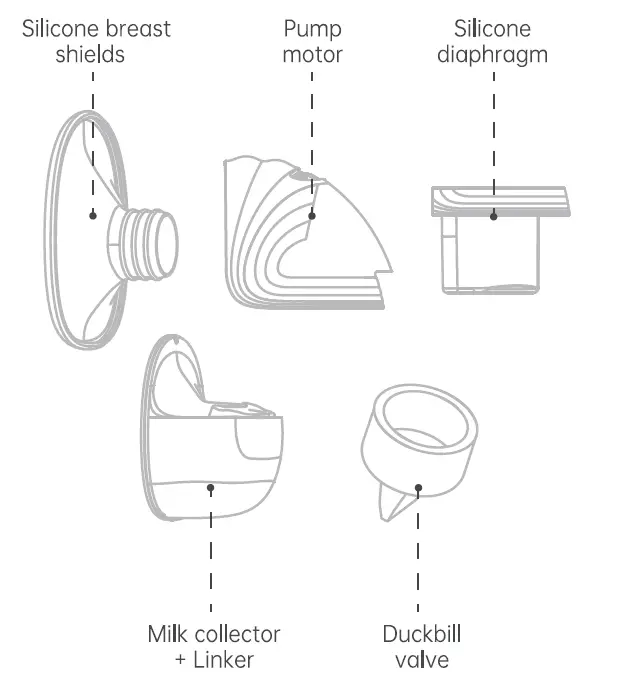 Silicone breast shields

Pump motor

Silicone diaphragm

Milk collector + Linker

Duckbill valve