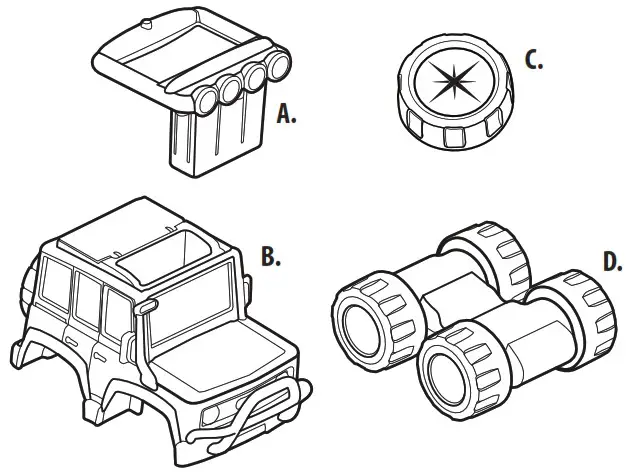 A.

C.

B.

D.