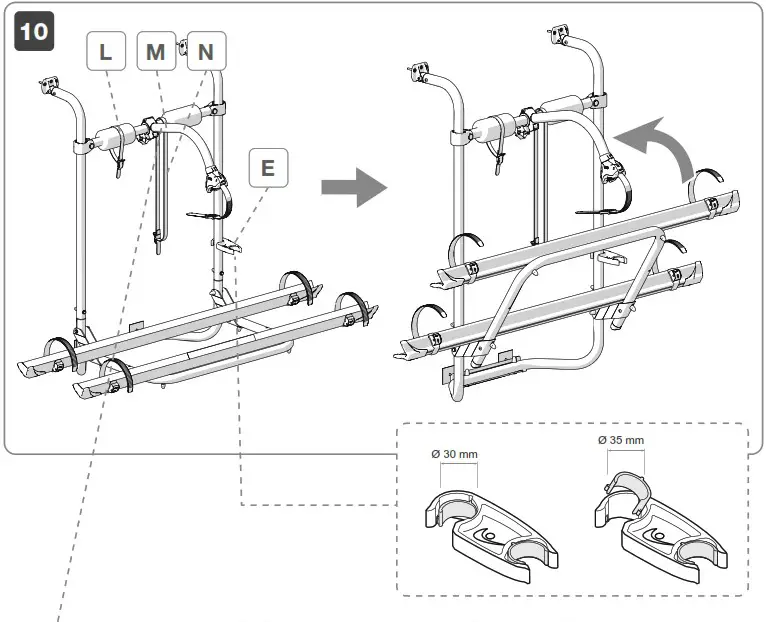 10

L M N

E

Ø 30 mm

Ø 35 mm