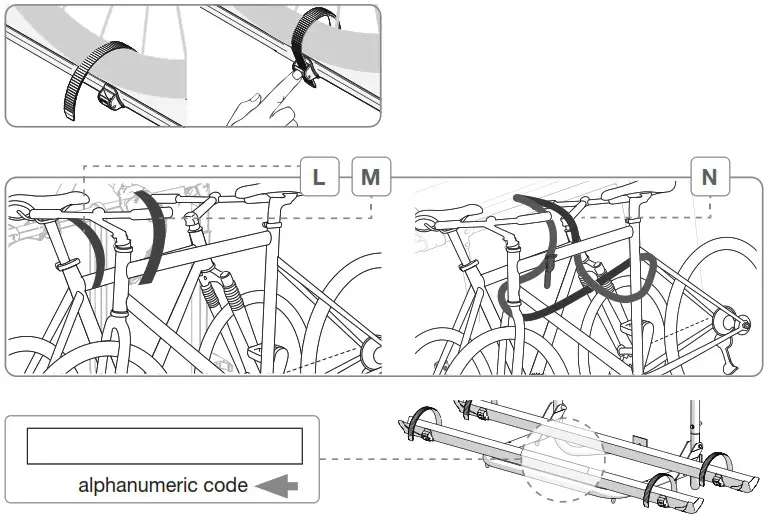 L
M
N
alphanumeric code