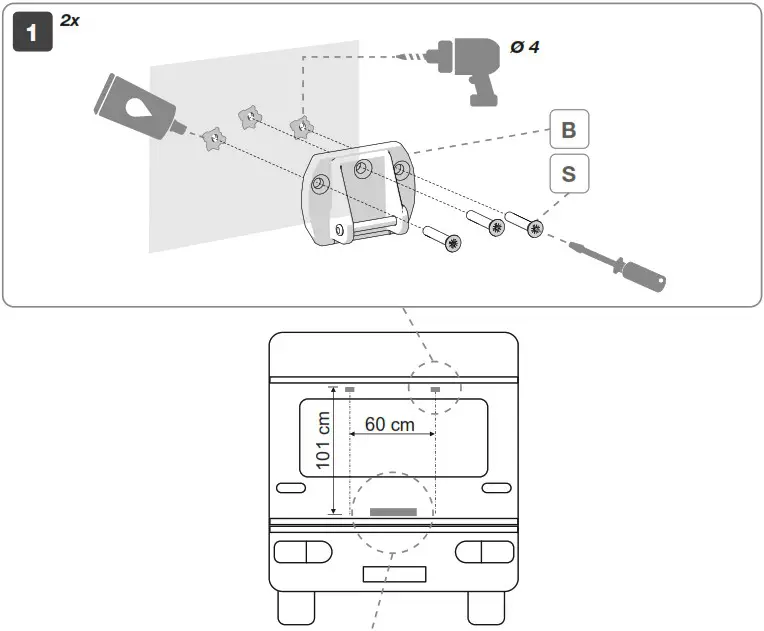 1 2x

Ø 4

B

S

101 cm

60 cm