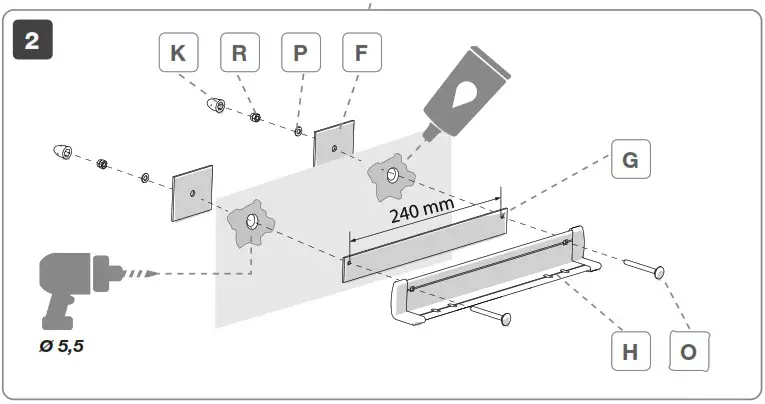 2

K R P F

G

240 mm

Ø 5,5

H O