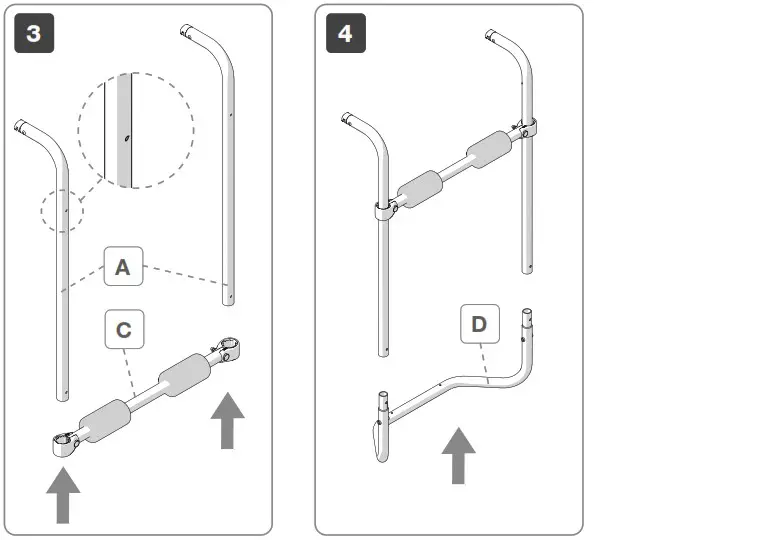 3

A

C

4

D