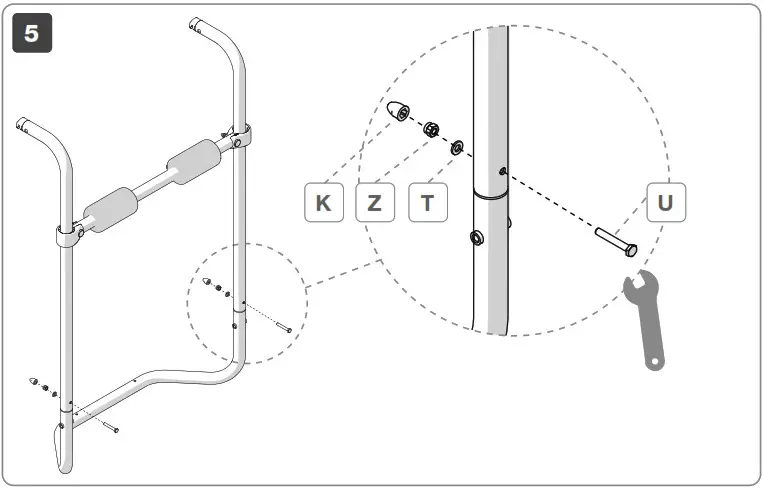 5

K Z T U