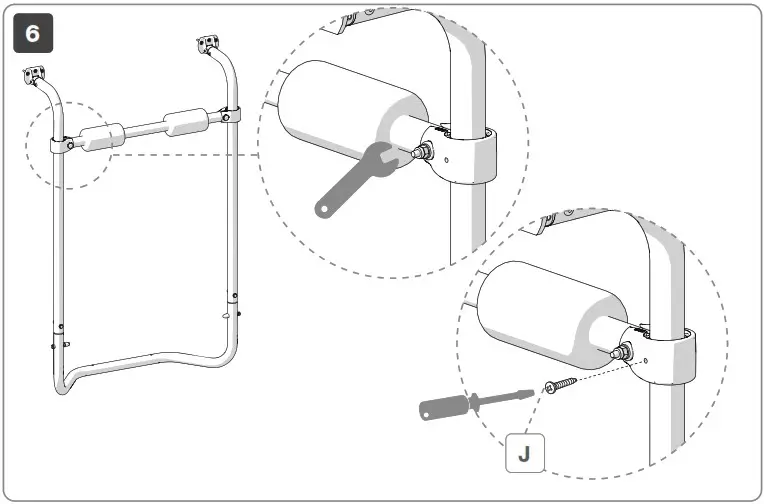 6

J