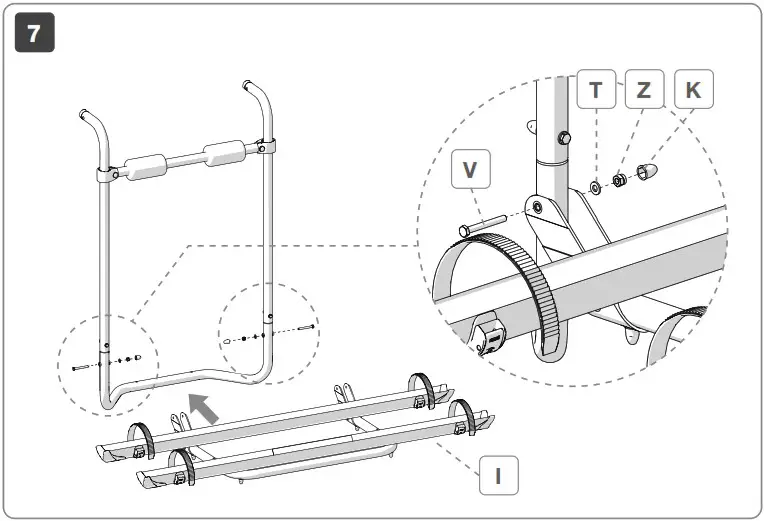 7

T Z K

V

I