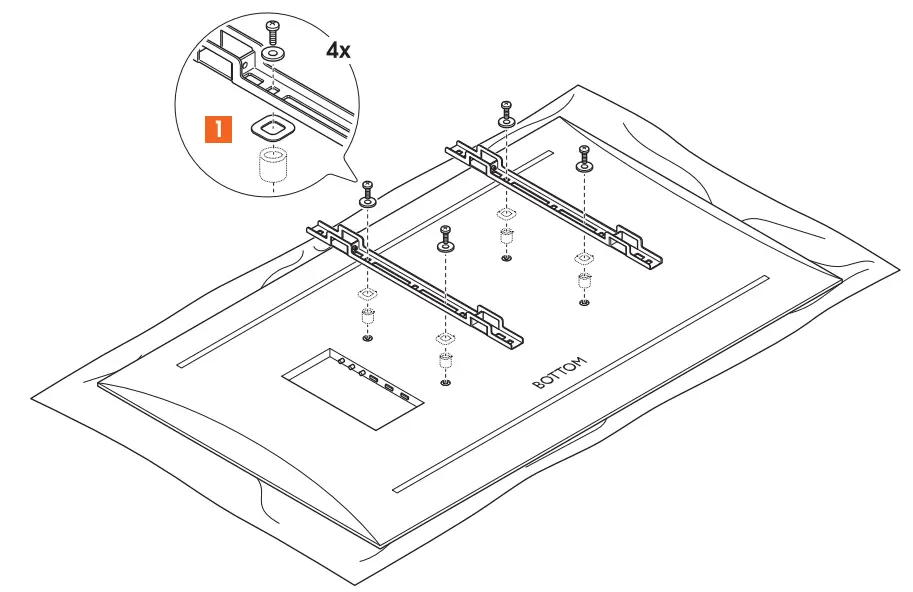 4x

1

BOTTOM