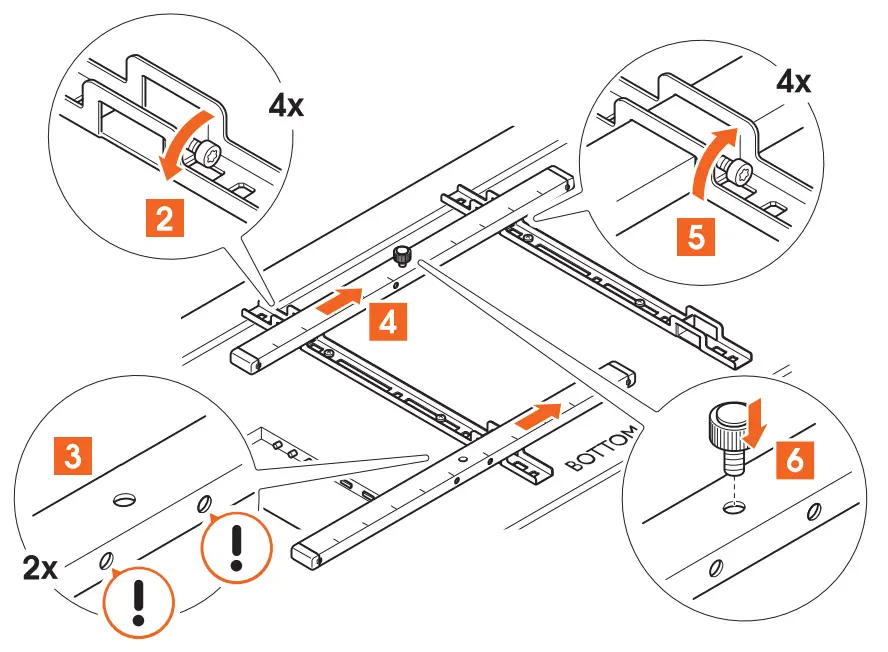 4x
2
4x
5
4
3
BOTTOM
6
2x
!
!