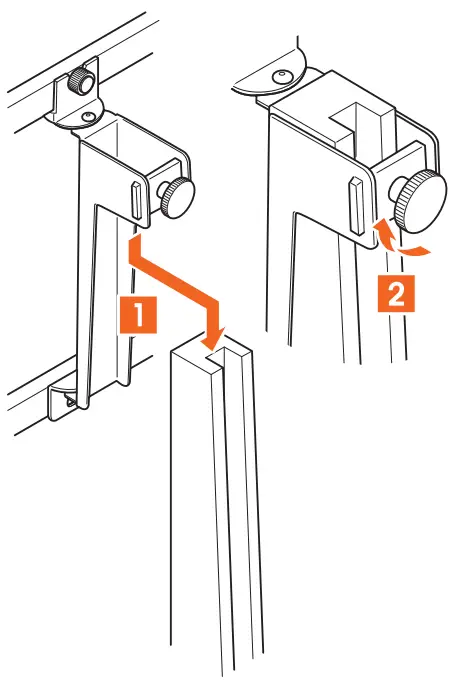 1

2