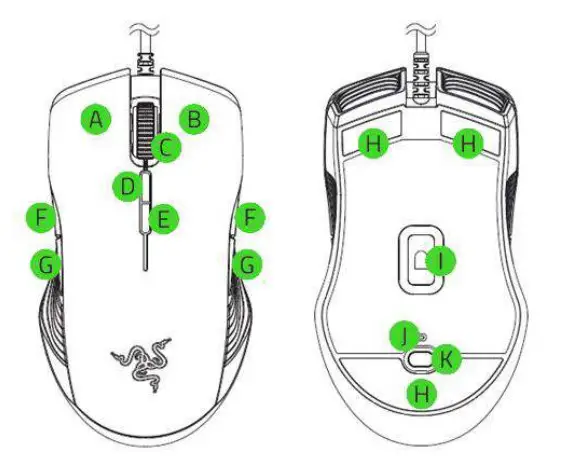 A
B
C
D
E
F
F
G
G

H
H
I
J
K
H