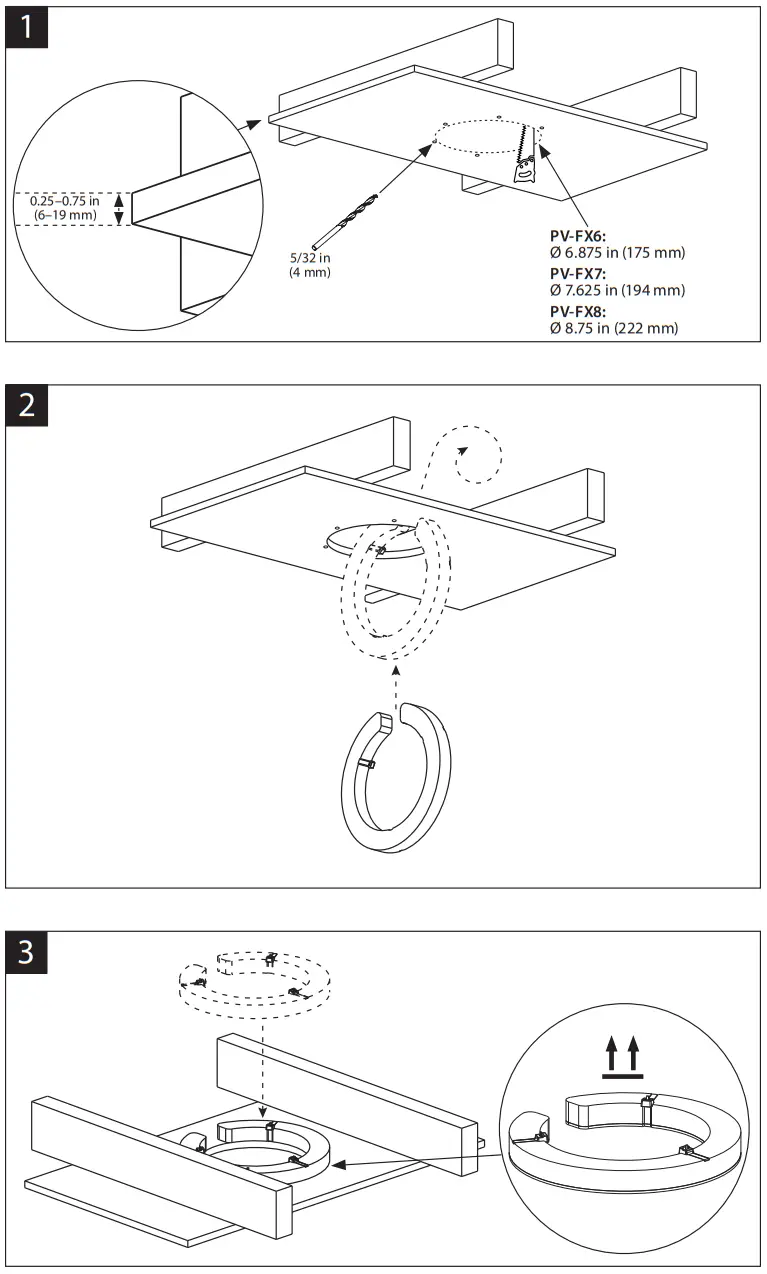 1

0.25–0.75 in (6–19 mm)

5/32 in (4 mm)

PV-FX6:
Ø 6.875 in (175 mm)
PV-FX7:
Ø 7.625 in (194 mm)
PV-FX8:
Ø 8.75 in (222 mm)

2

3