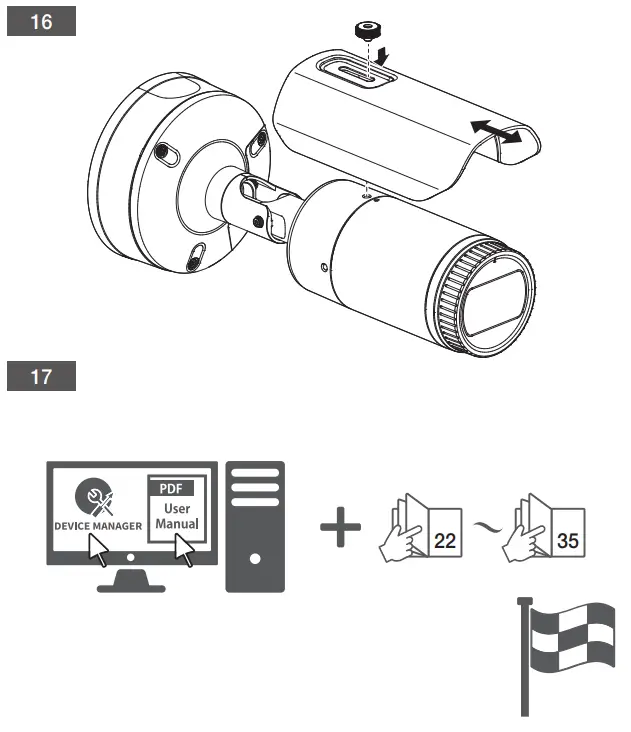 16

17

DEVICE MANAGER

PDF
User Manual

22 ~ 35