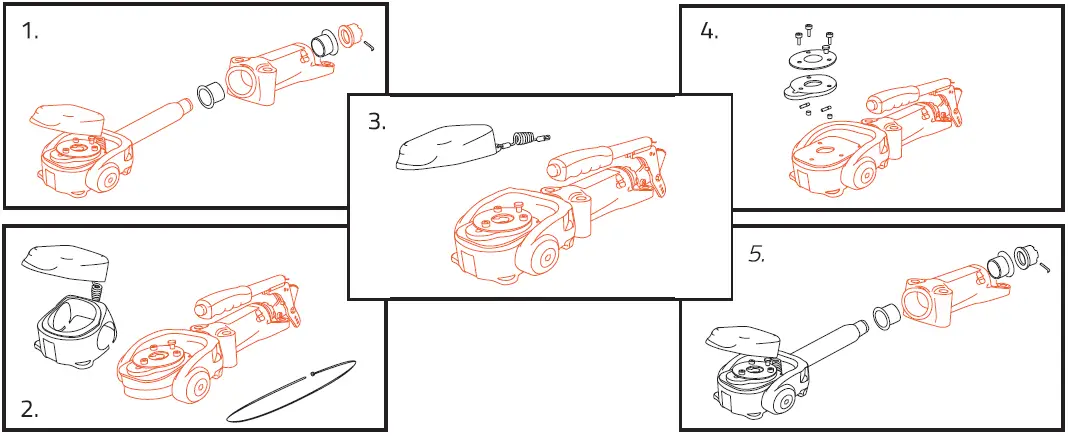 1.

2.

3.

4.

5.