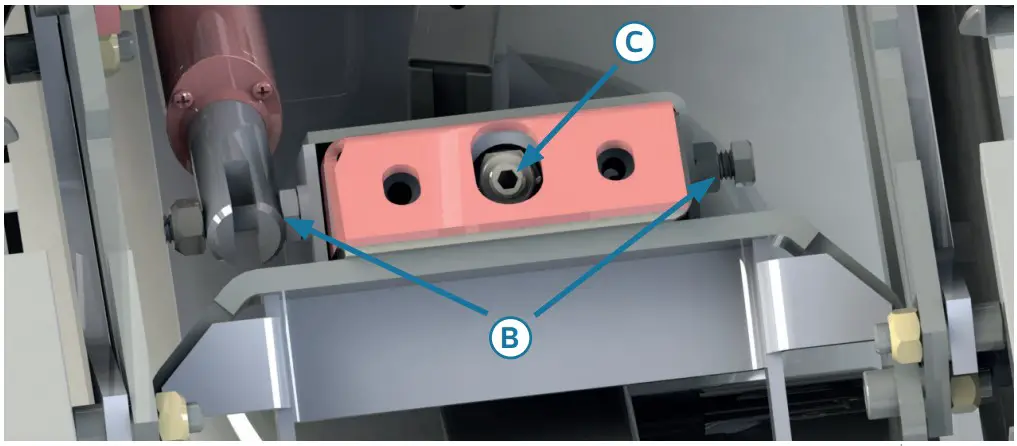 C

B