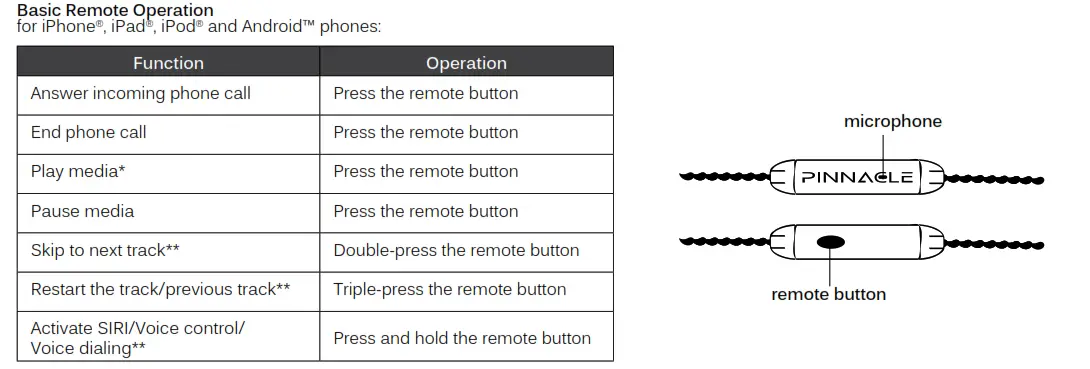 Basic Remote Operation
for iPhone®, iPad®, iPod® and Android™ phones:

| Function | Operation |
|---|---|
| Answer incoming phone call | Press the remote button |
| End phone call | Press the remote button |
| Play media* | Press the remote button |
| Pause media | Press the remote button |
| Skip to next track** | Double-press the remote button |
| Restart the track/previous track** | Triple-press the remote button |
| Activate SIRI/Voice control/ Voice dialing** | Press and hold the remote button |

microphone

PINNACLE

remote button