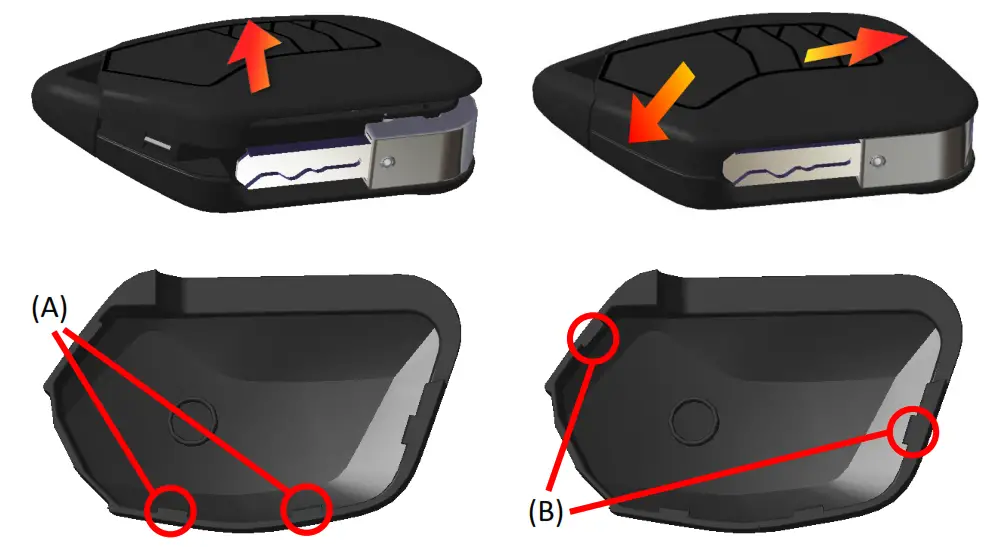 (A)

(B)