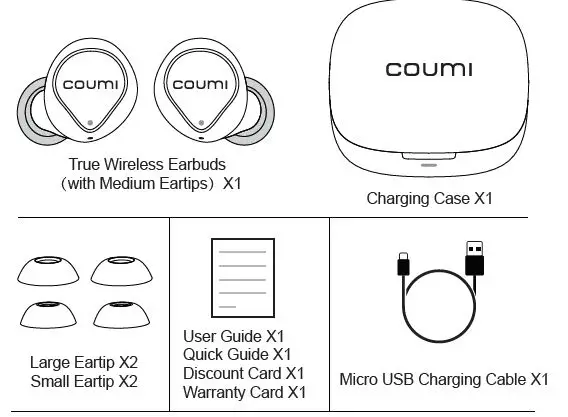 coumi

coumi

True Wireless Earbuds
（with Medium Eartips）X1

coumi

Charging Case X1

Large Eartip X2
Small Eartip X2

User Guide X1
Quick Guide X1
Discount Card X1
Warranty Card X1

Micro USB Charging Cable X1