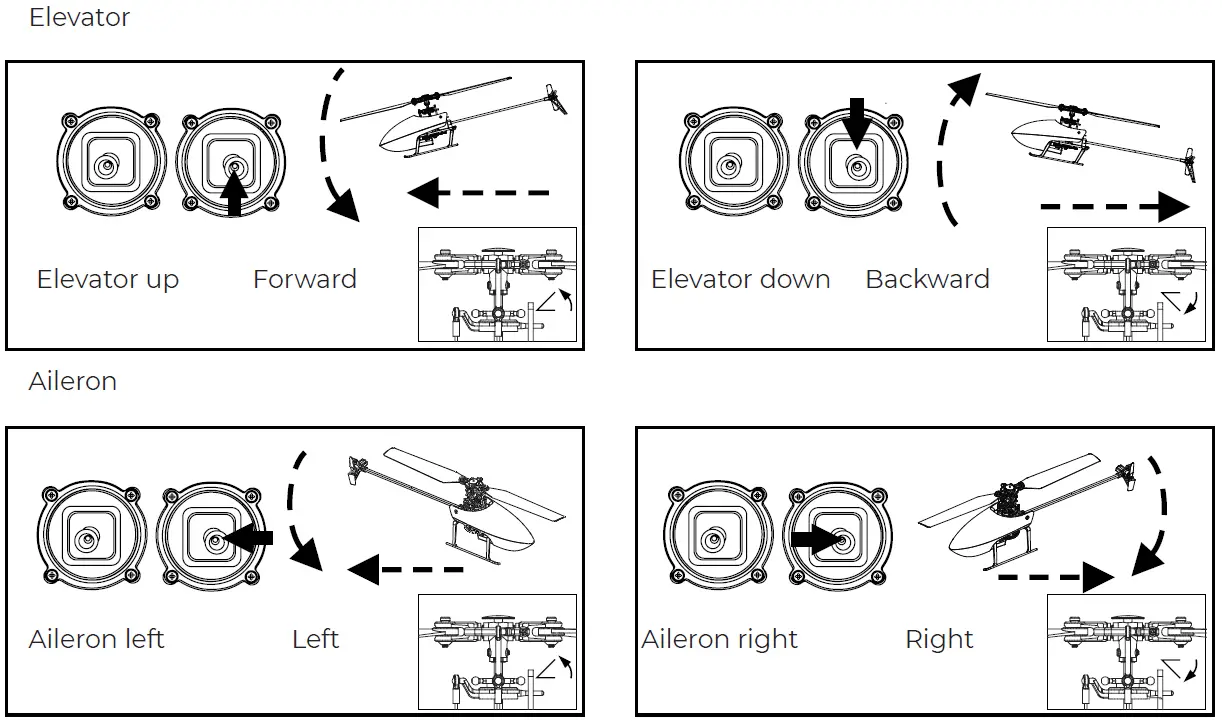 Elevator

Elevator up Forward

Elevator down Backward

Aileron

Aileron left Left

Aileron right Right