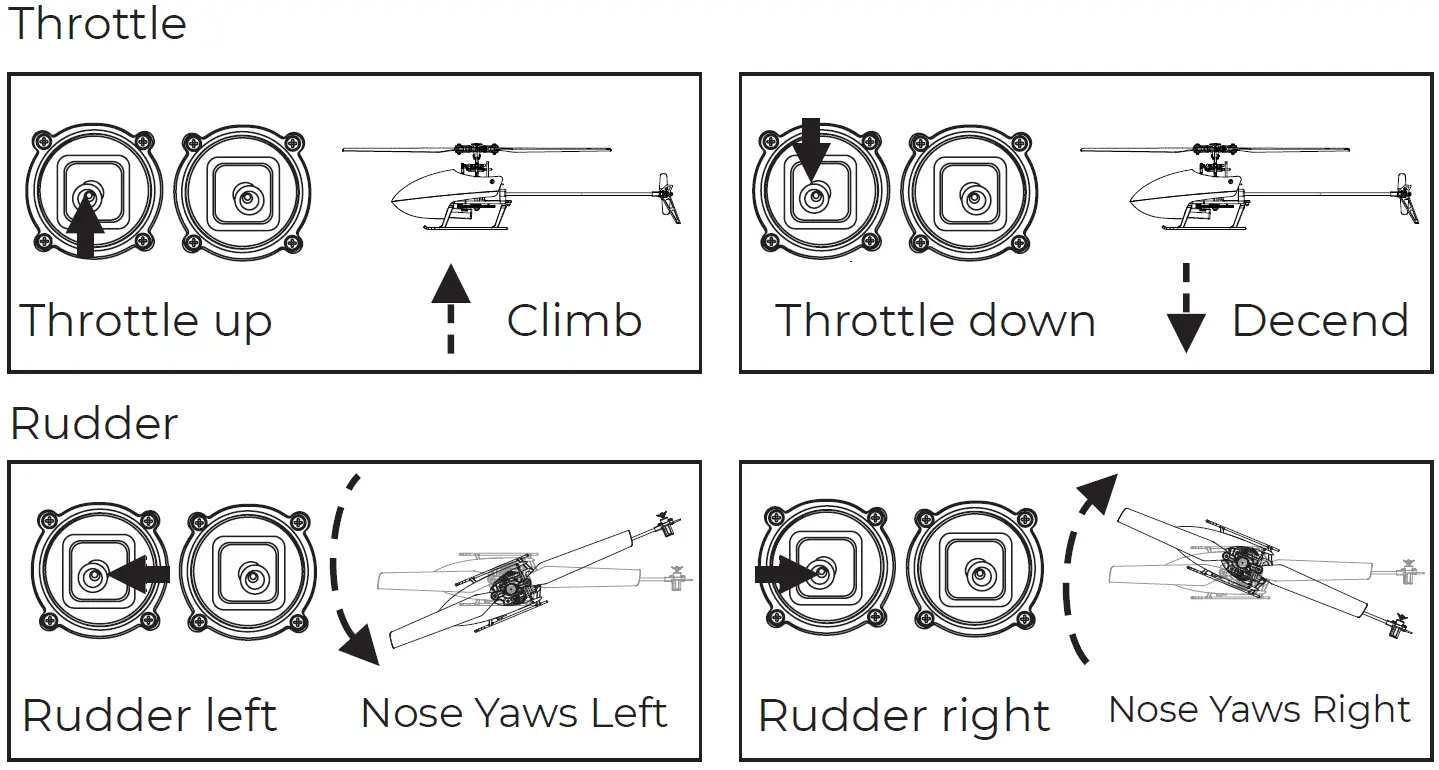 Throttle

Throttle up Climb

Throttle down Decend

Rudder

Rudder left Nose Yaws Left

Rudder right Nose Yaws Right