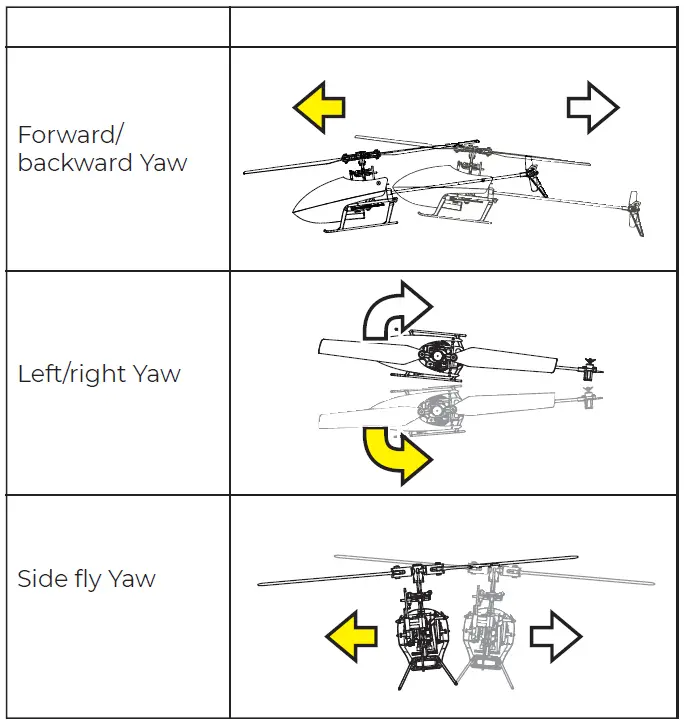 | | |
|---|---|
| Forward/ backward Yaw | |
| Left/right Yaw | |
| Side fly Yaw | |