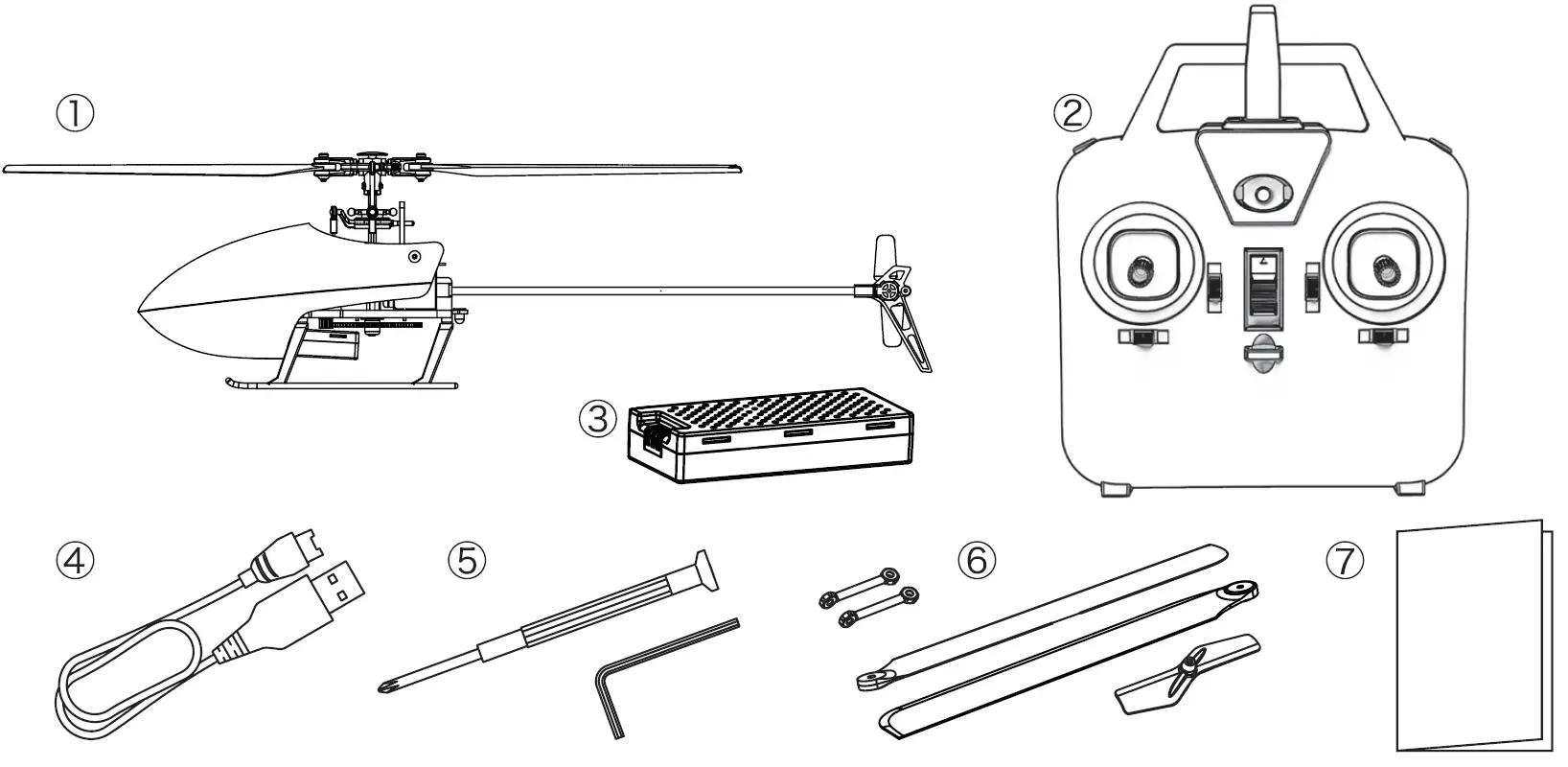 ①
②
③
④
⑤
⑥
⑦