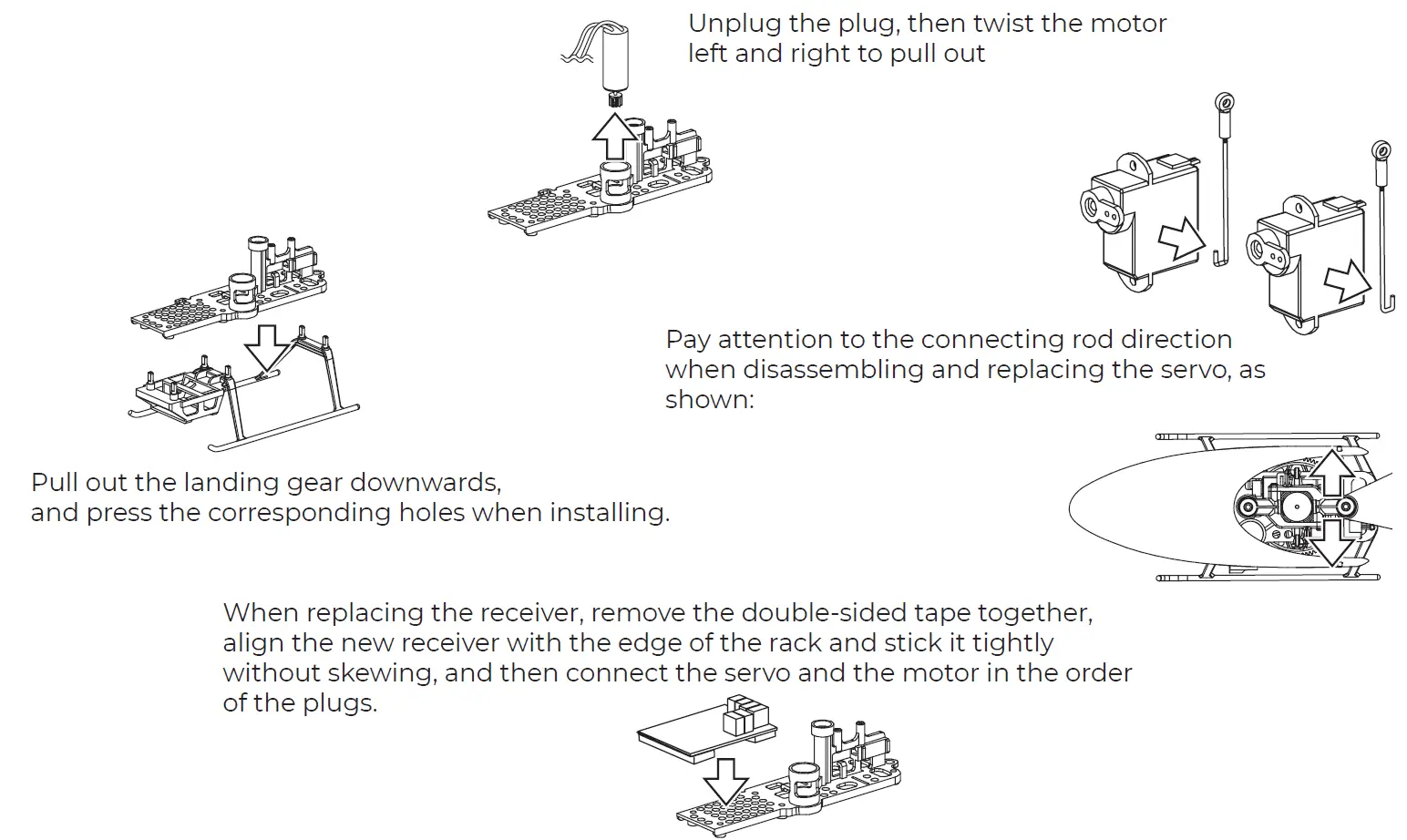 Unplug the plug, then twist the motor left and right to pull out

Pay attention to the connecting rod direction when disassembling and replacing the servo, as shown:

Pull out the landing gear downwards, and press the corresponding holes when installing.

When replacing the receiver, remove the double-sided tape together, align the new receiver with the edge of the rack and stick it tightly without skewing, and then connect the servo and the motor in the order of the plugs.