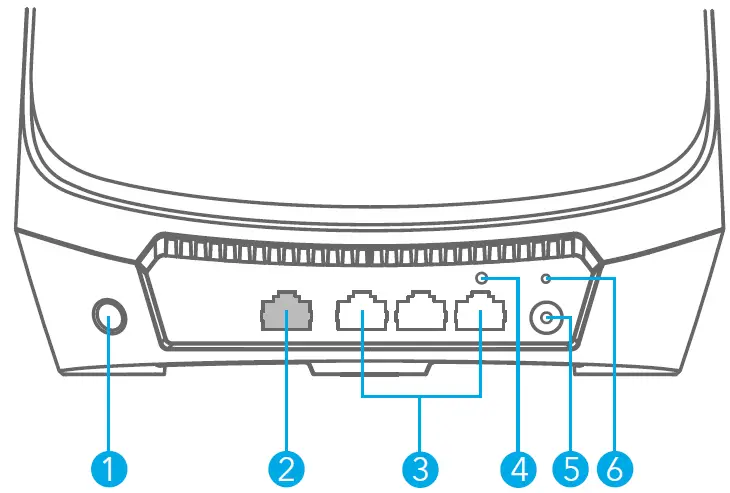 1 2 3 4 5 6