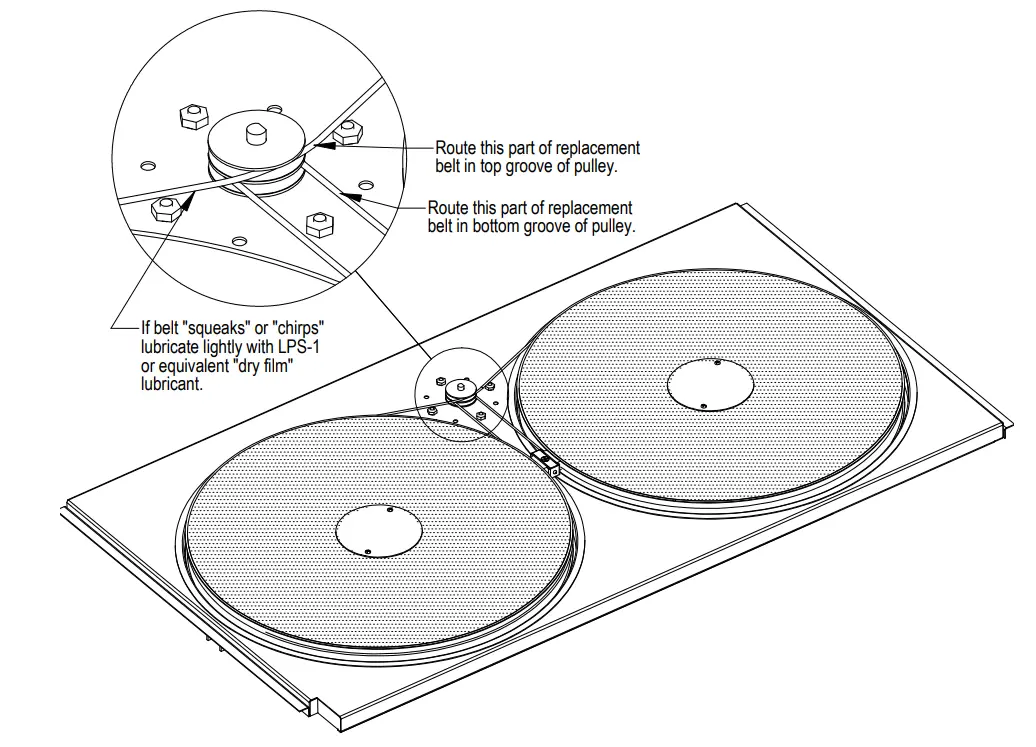 Route this part of replacement belt in top groove of pulley.

Route this part of replacement belt in bottom groove of pulley.

If belt "squeaks" or "chirps" lubricate lightly with LPS-1 or equivalent "dry film" lubricant.