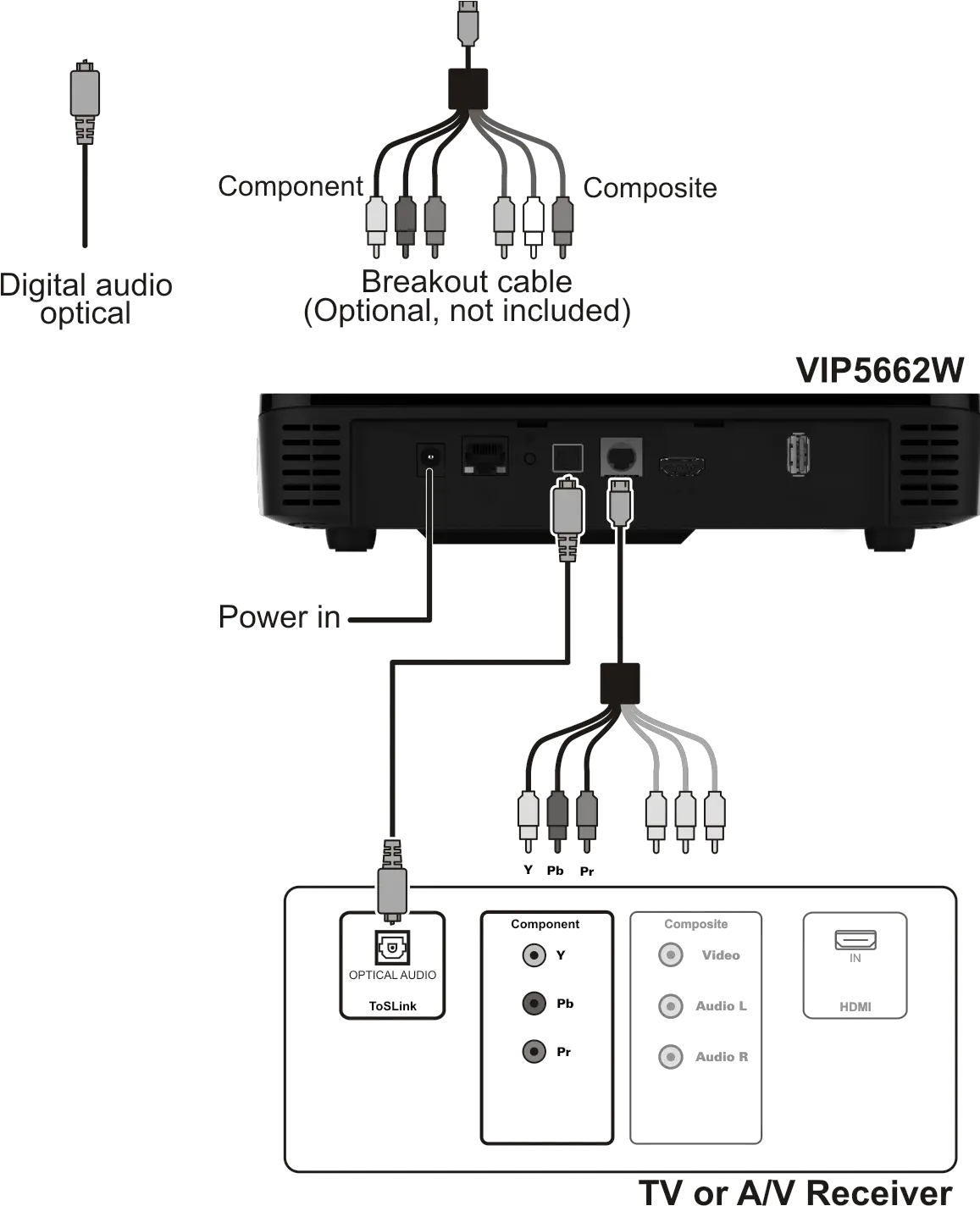 Digital audio optical

Component

Composite

Breakout cable
(Optional, not included)

VIP5662W

Power in

Y Pb Pr

OPTICAL AUDIO
ToSLink

Component
Y
Pb
Pr

Composite
Video
Audio L
Audio R

IN
HDMI

TV or A/V Receiver