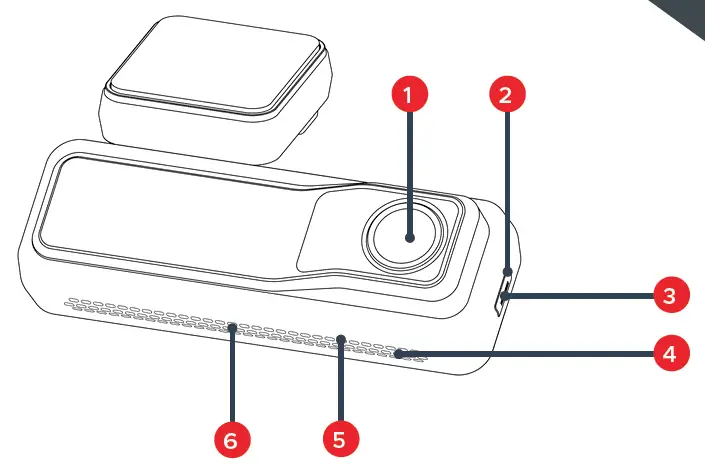 1
2
3
4
6
5