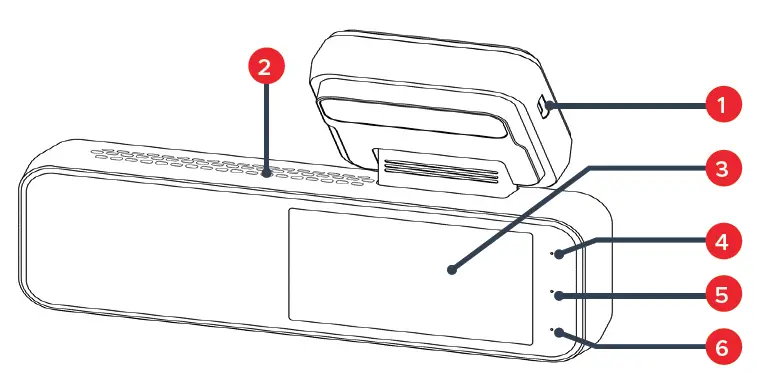 2
1
3
4
5
6