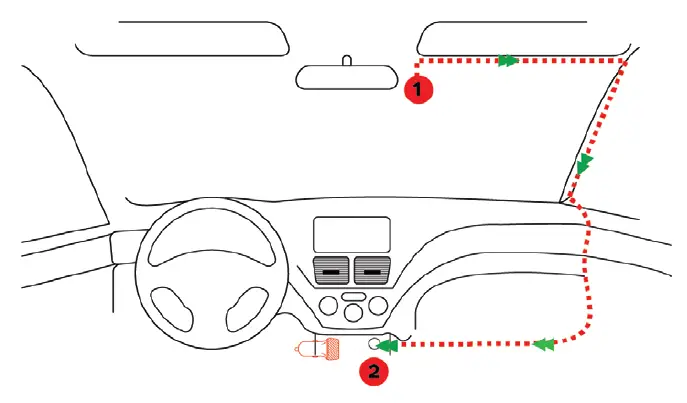 1

2