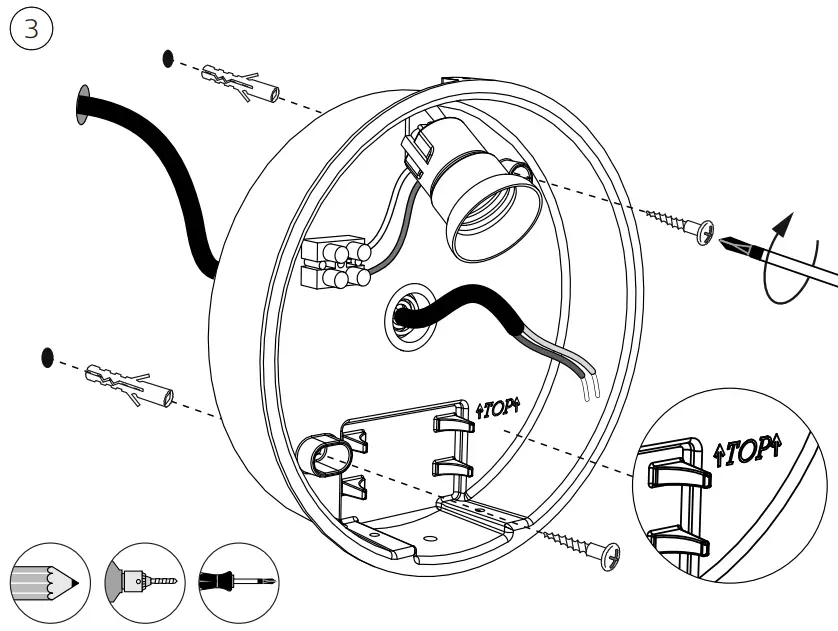 3

↑TOP↑

↑TOP↑