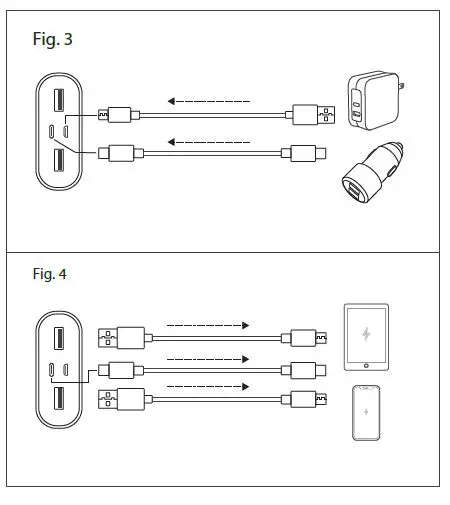 Fig. 3

Fig. 4