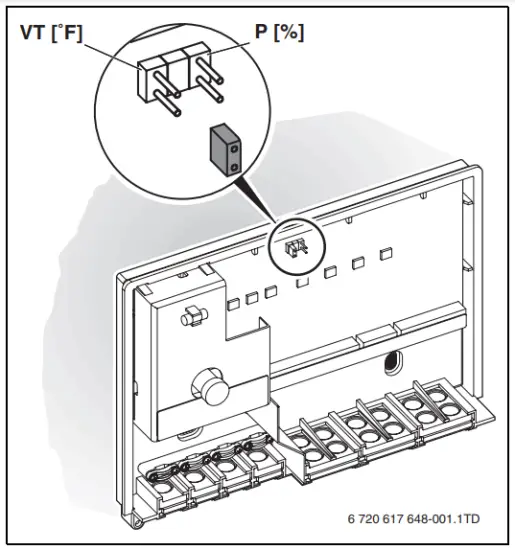 VT [°F]

P [%]

6 720 617 648-001.1TD