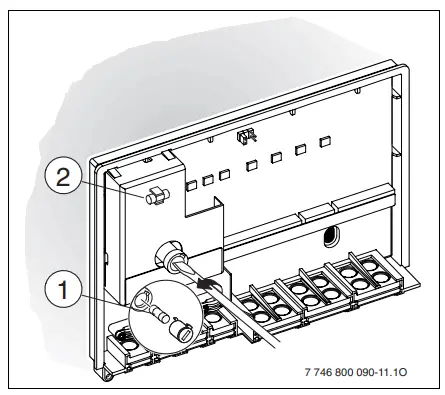 2

1

7 746 800 090-11.1O