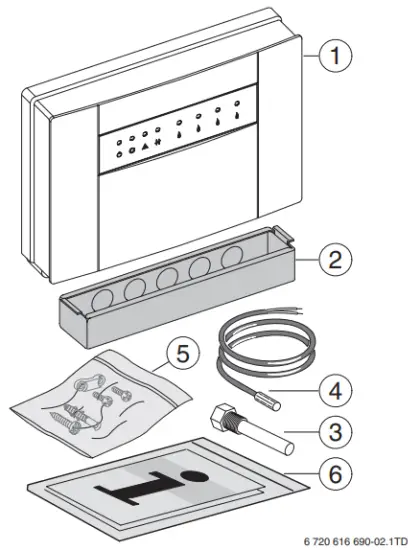 1
2
5
4
3
6
6 720 616 690-02.1TD