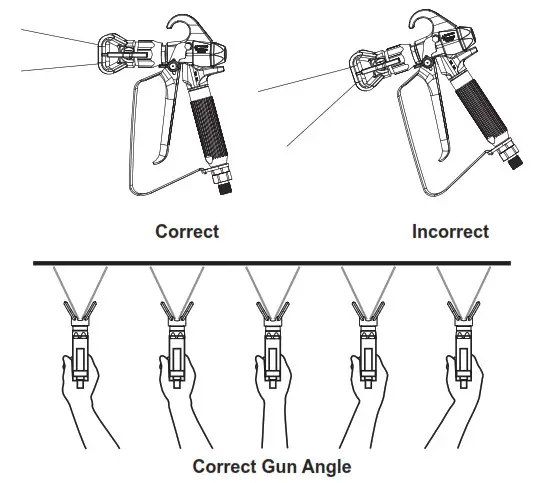 Correct

Incorrect

Correct Gun Angle