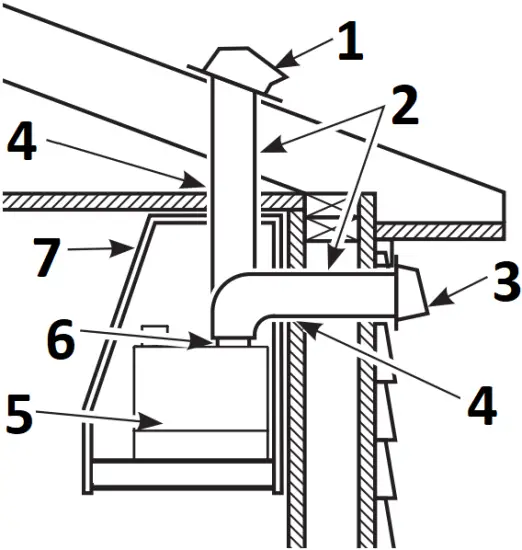 1
2
4
7
3
6
4
5