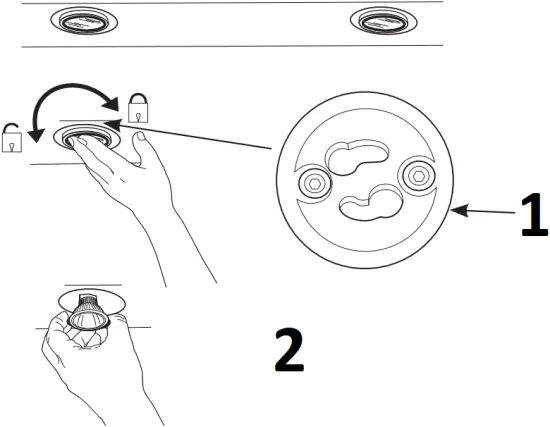 1

2