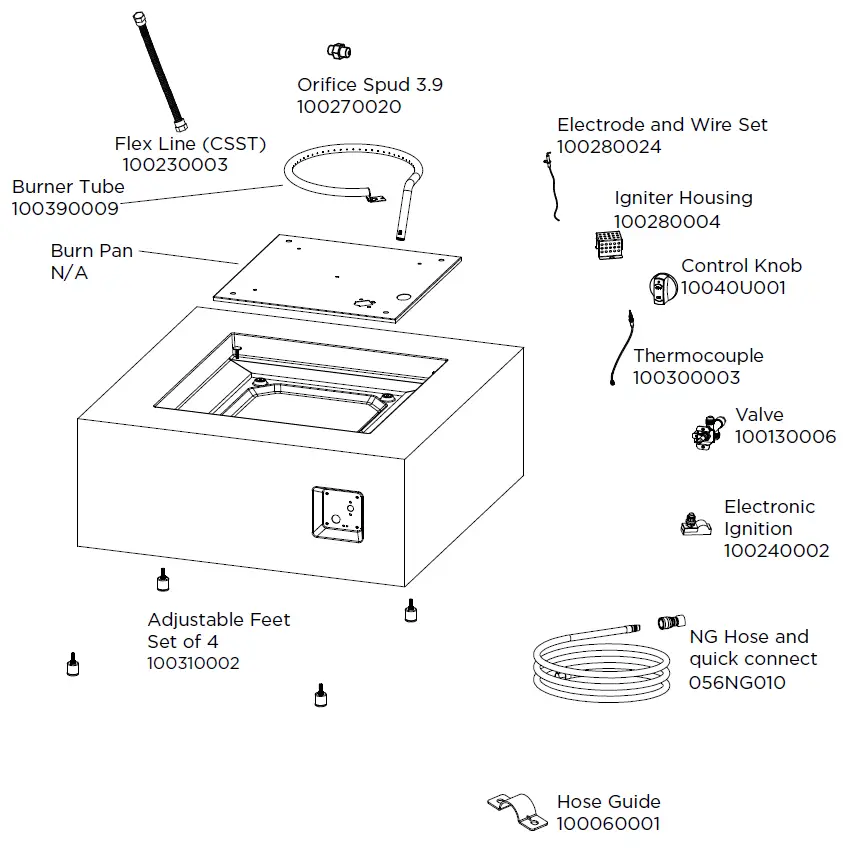 Orifice Spud 3.9
100270020

Flex Line (CSST)
100230003

Burner Tube
100390009

Burn Pan
N/A

Electrode and Wire Set
100280024

Igniter Housing
100280004

Control Knob
10040U001

Thermocouple
100300003

Valve
100130006

Electronic
Ignition
100240002

Adjustable Feet
Set of 4
100310002

NG Hose and
quick connect
056NG010

Hose Guide
100060001